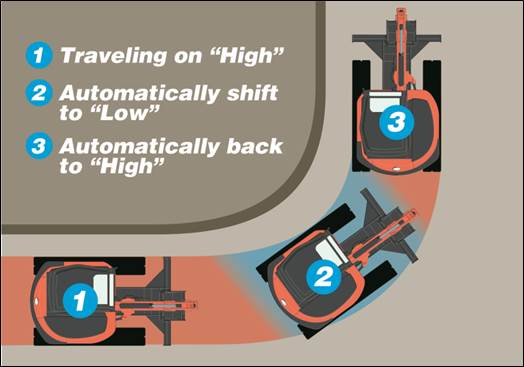 1 Traveling on “High”

2 Automatically shift to “Low”

3 Automatically back to “High”

3

2

1